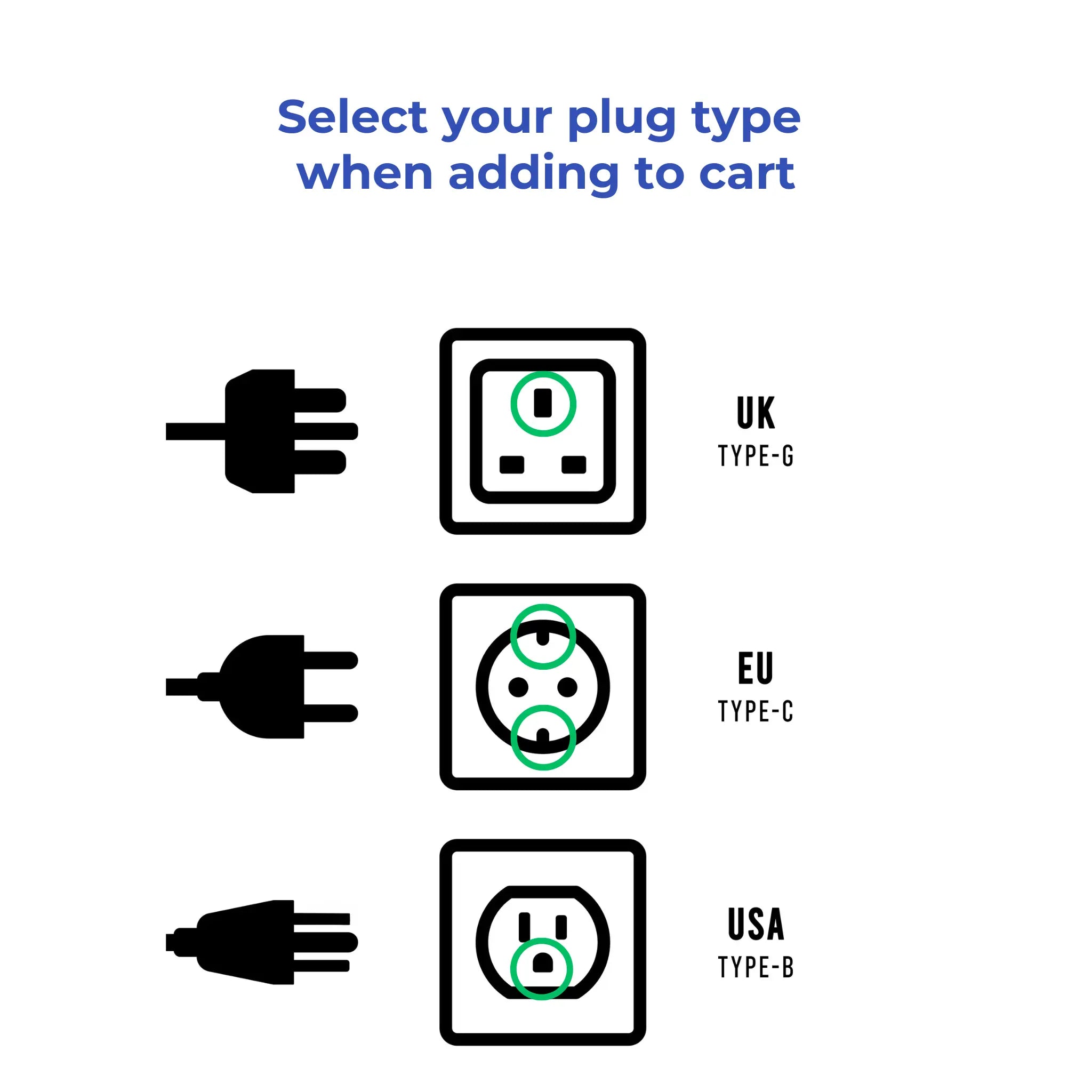 Select your plug type when adding to cart

UK
TYPE-G

EU
TYPE-C

USA
TYPE-B