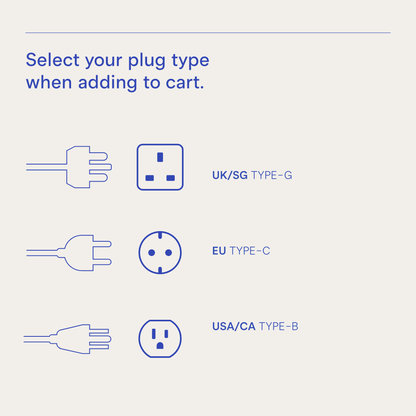 Select your plug type when adding to cart.

UK/SG TYPE-G

EU TYPE-C

USA/CA TYPE-B