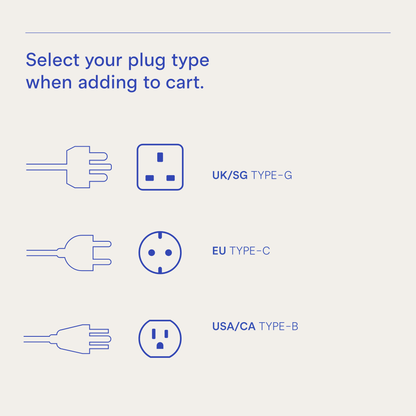 Select your plug type when adding to cart.

UK/SG TYPE-G

EU TYPE-C

USA/CA TYPE-B