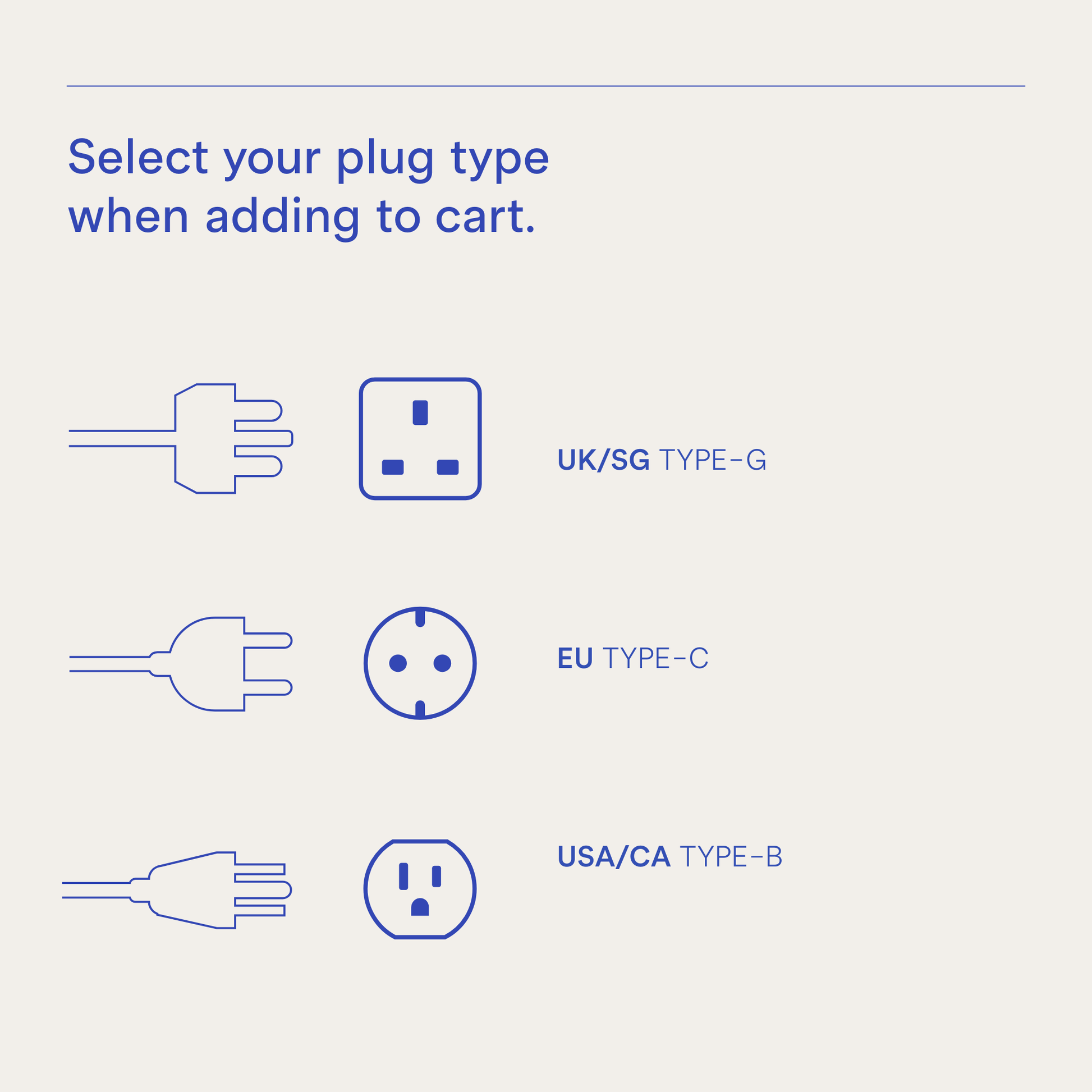 Select your plug type when adding to cart.

UK/SG TYPE-G

EU TYPE-C

USA/CA TYPE-B