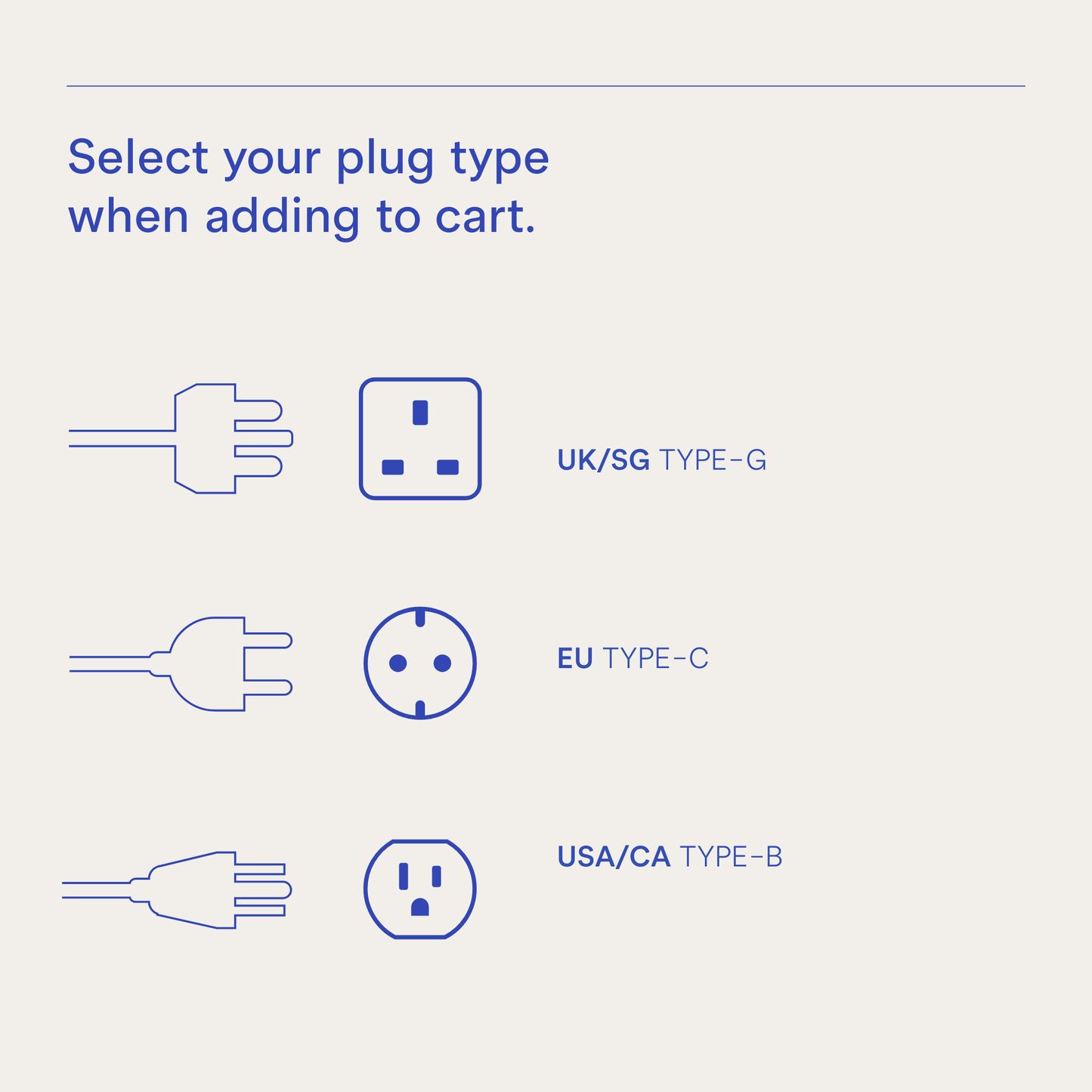 Select your plug type when adding to cart.

UK/SG TYPE-G

EU TYPE-C

USA/CA TYPE-B