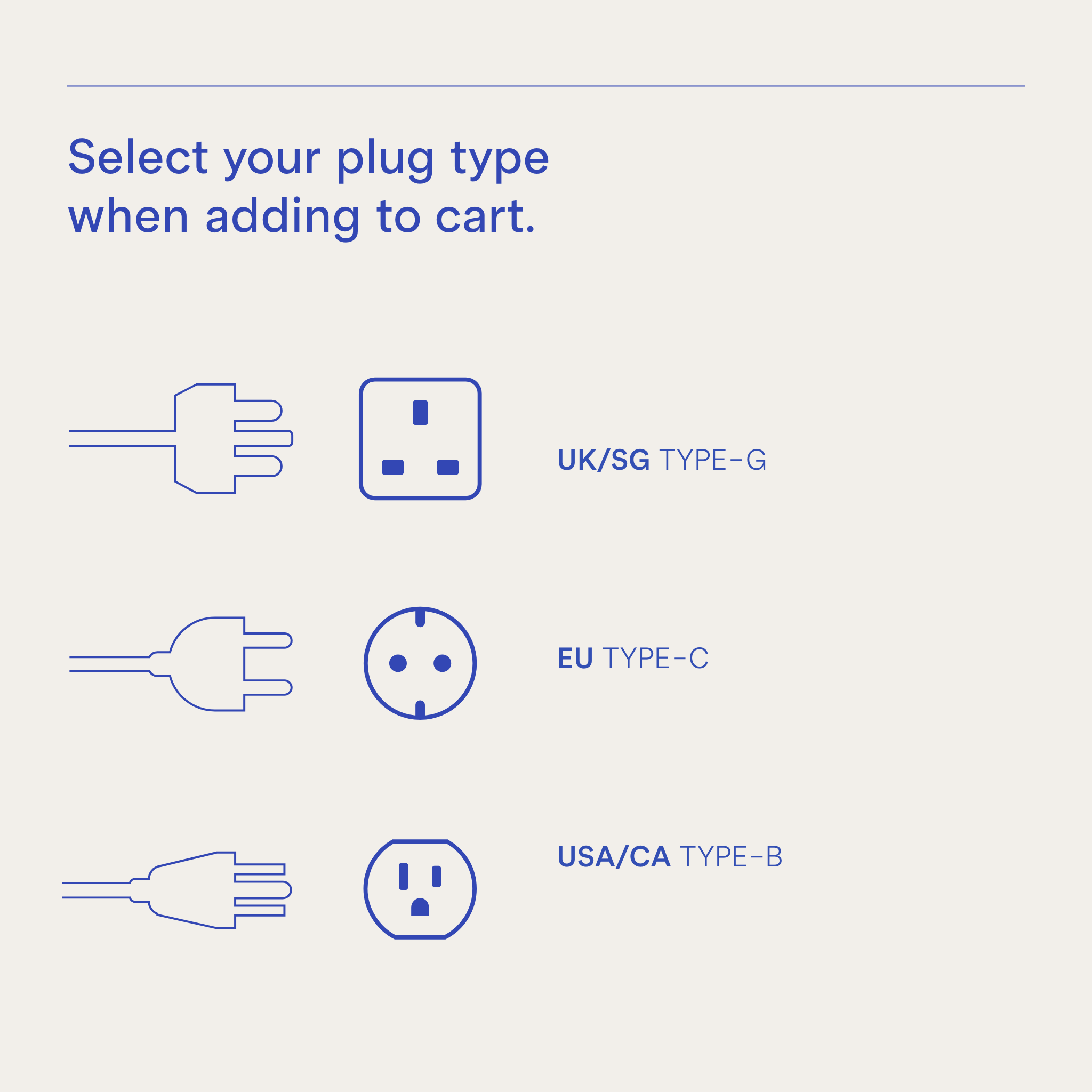 Select your plug type when adding to cart.

UK/SG TYPE-G

EU TYPE-C

USA/CA TYPE-B