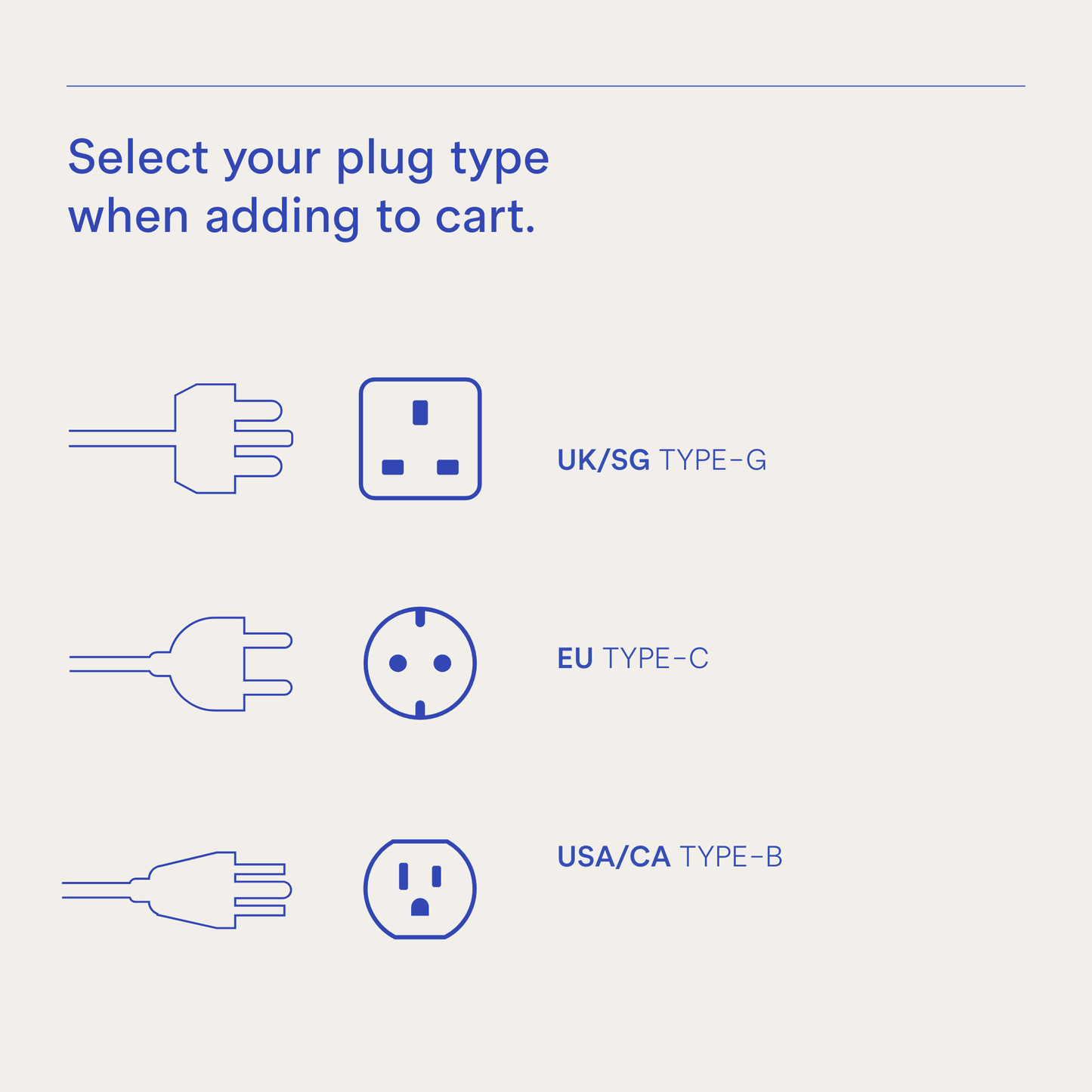 Select your plug type when adding to cart.

UK/SG TYPE-G

EU TYPE-C

USA/CA TYPE-B